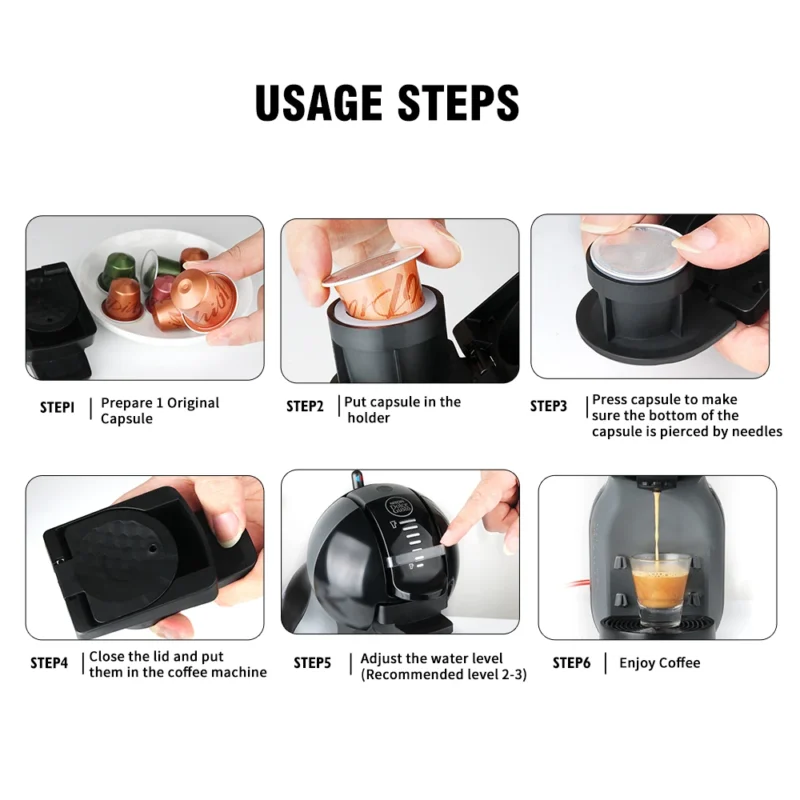 USAGE STEPS

STEP1 | Prepare 1 Original Capsule

STEP2 | Put capsule in the holder

STEP3 | Press capsule to make sure the bottom of the capsule is pierced by needles

STEP4 | Close the lid and put them in the coffee machine

STEP5 | Adjust the water level (Recommended level 2-3)

STEP6 | Enjoy Coffee