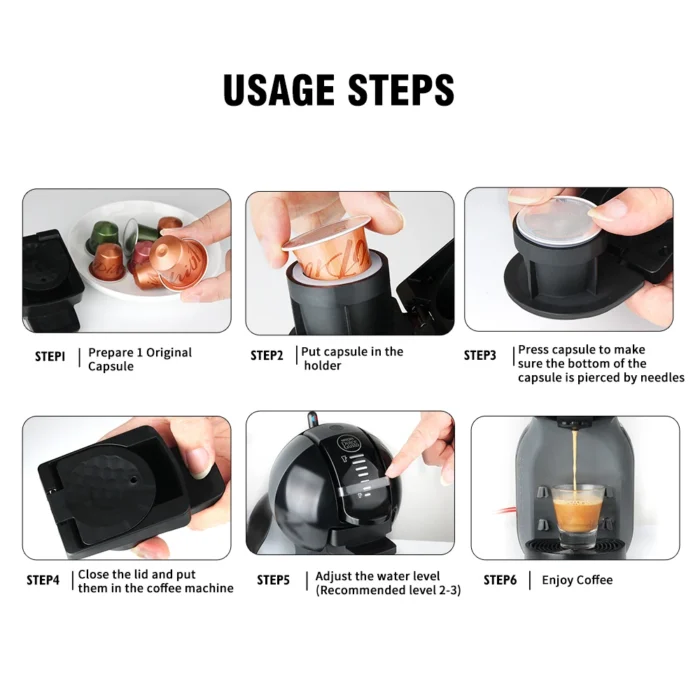 USAGE STEPS

STEP1 | Prepare 1 Original Capsule

STEP2 | Put capsule in the holder

STEP3 | Press capsule to make sure the bottom of the capsule is pierced by needles

STEP4 | Close the lid and put them in the coffee machine

STEP5 | Adjust the water level (Recommended level 2-3)

STEP6 | Enjoy Coffee